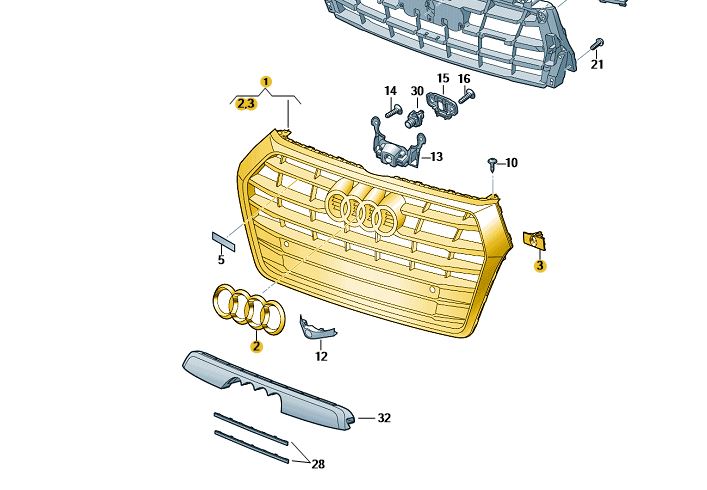 21
1
2.3
14
30
15
16
13
10
5
3
2
12
32
28