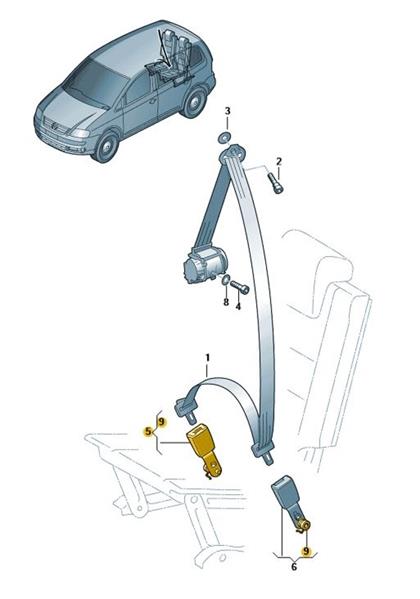 3
2
8
4
1
9
5
9
6