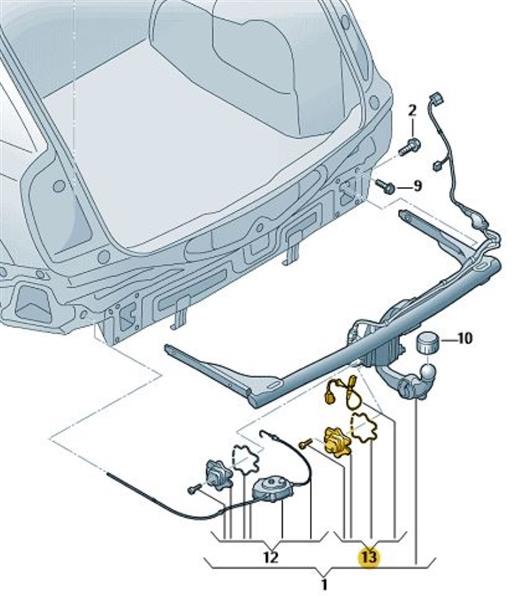 2
9
10
12
13
1