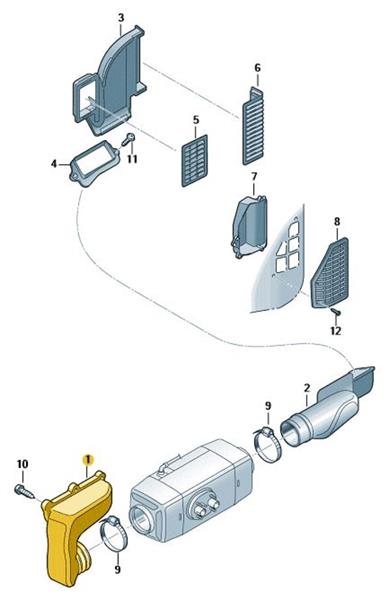 3
6
5
4
11
7
8
12
2
9
10
1
9