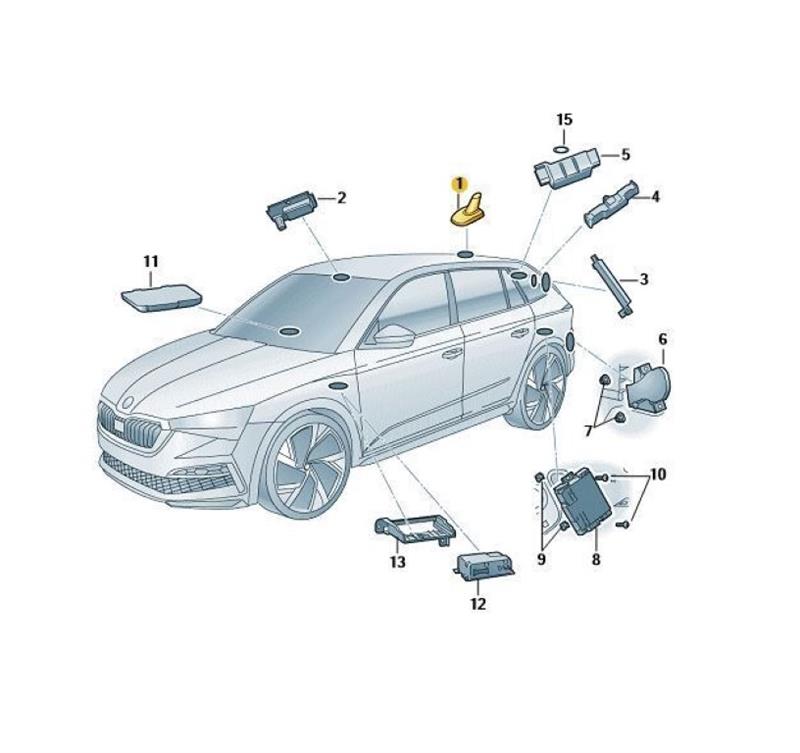 15
5
1
2
4
11
3
6
7
10
9
8
13
12