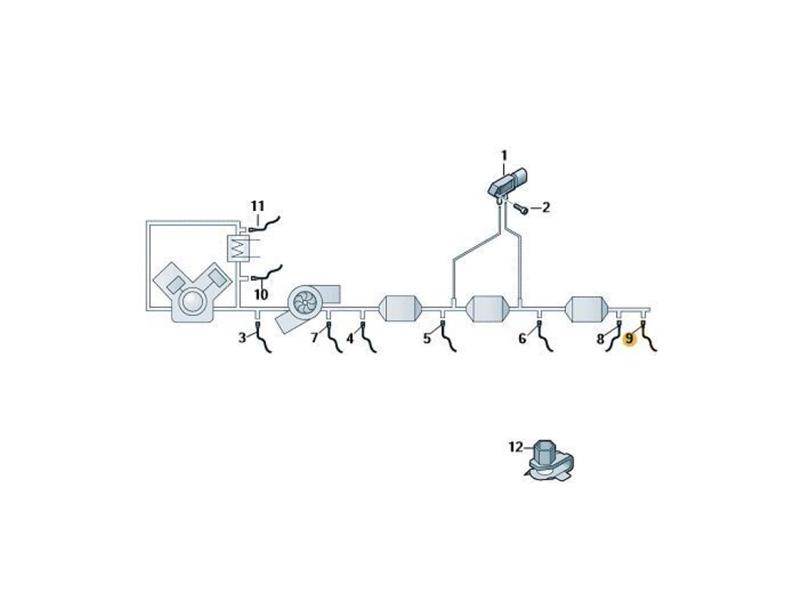 1
2
11
10
3
7
4
5
6
8
9
12