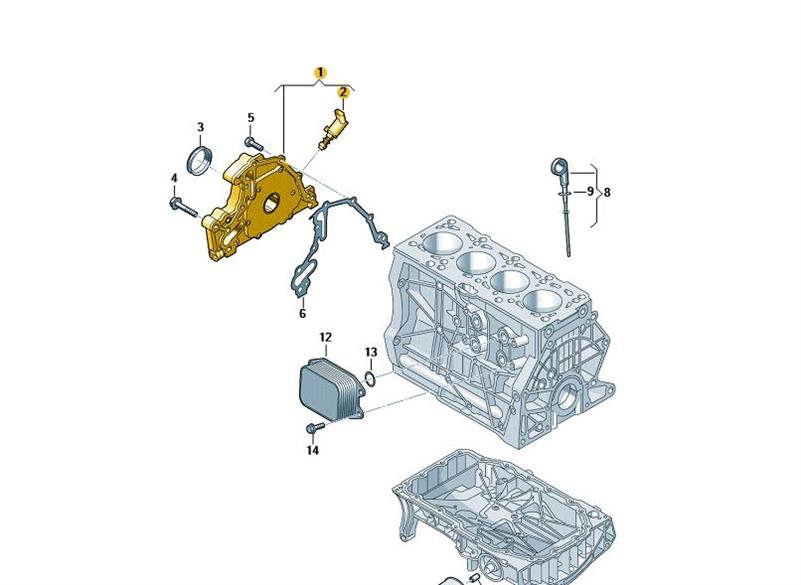 1
2
3
5
4
9
8
6
12
13
14