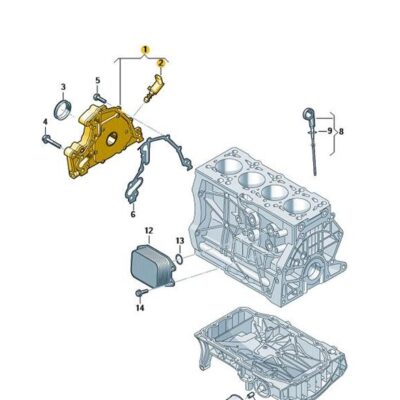 1
2
3
5
4
9
8
6
12
13
14