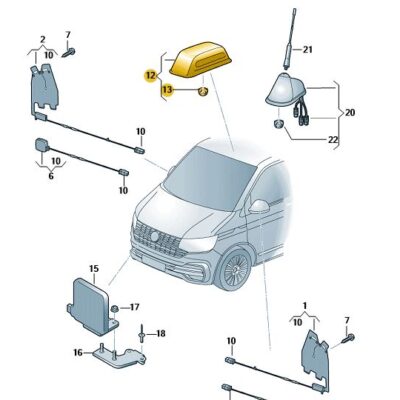 2
10
7
12
13
21
20
22
10
10
6
10
15
17
18
16
1
10
7
10