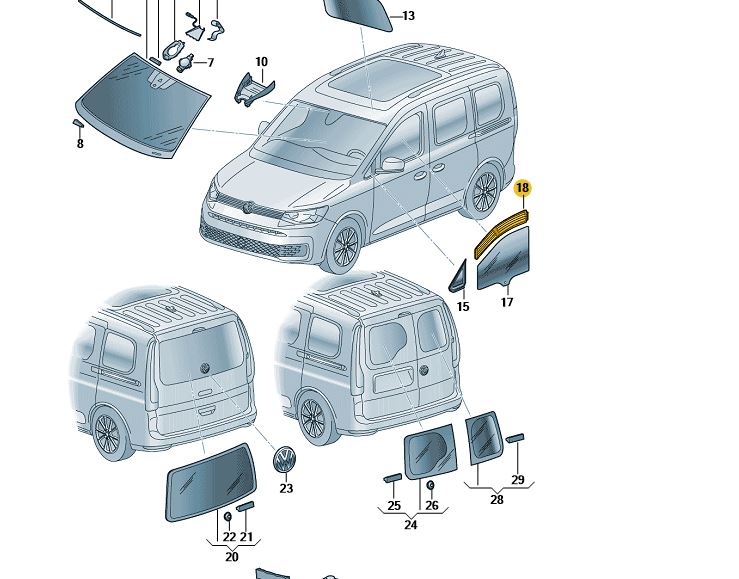 13
7
10
8
18
15
17
23
25
26
24
29
28
22
21
20