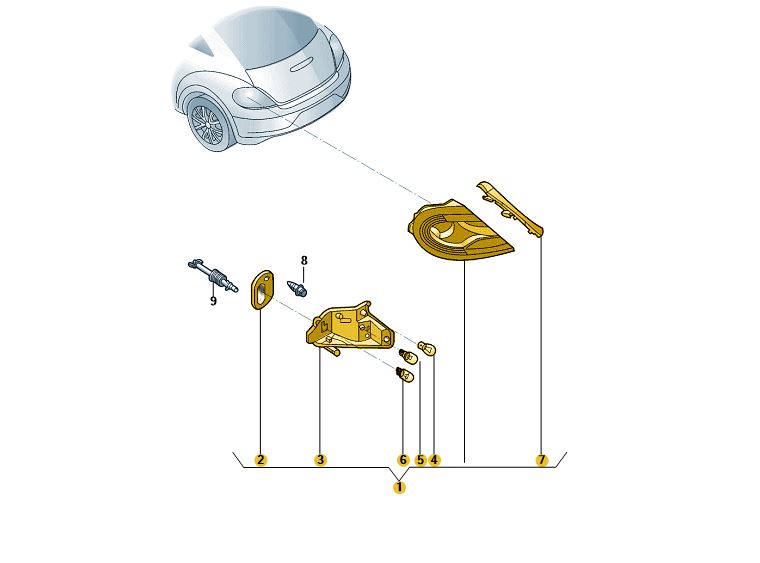 8
9
2
3
6
5
4
7
1