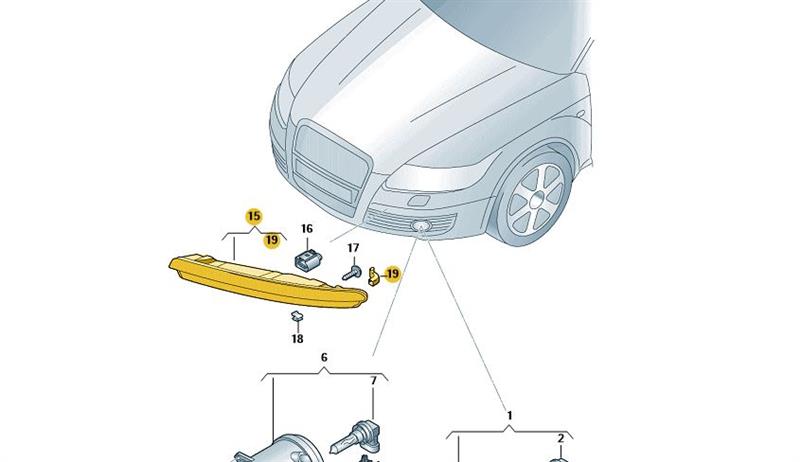 15
19
16
17
19
18
6
7
1
2