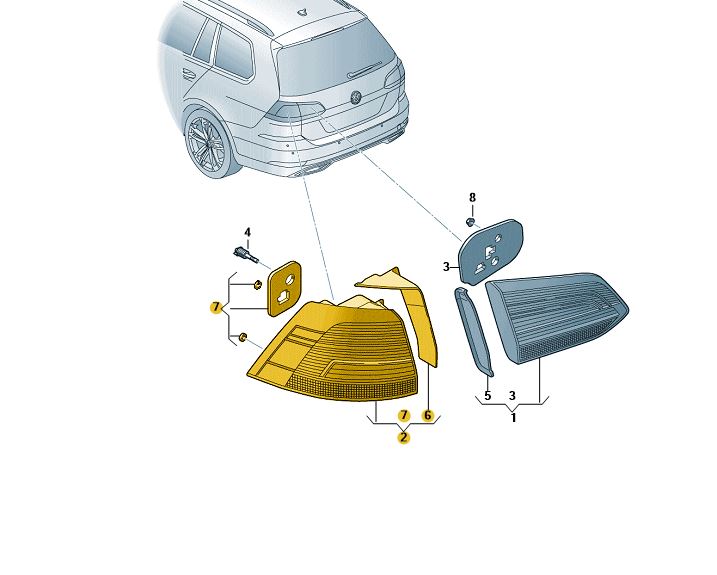 8
4
3
7
5
3
1
7
6
2