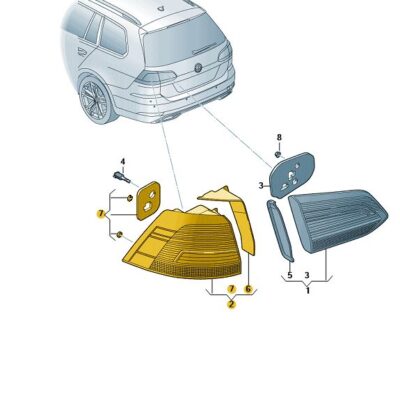 8
4
3
7
5
3
1
7
6
2