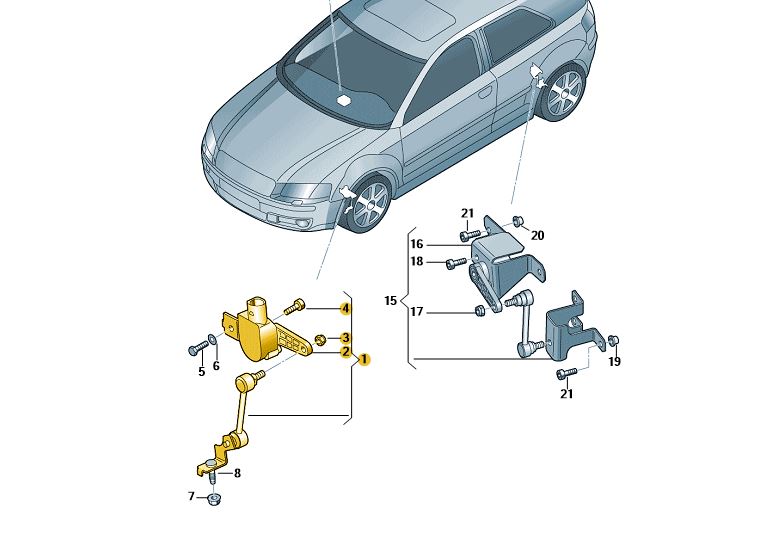 21
20
16
18
15
17
19
21
4
3
2
1
5
6
8
7