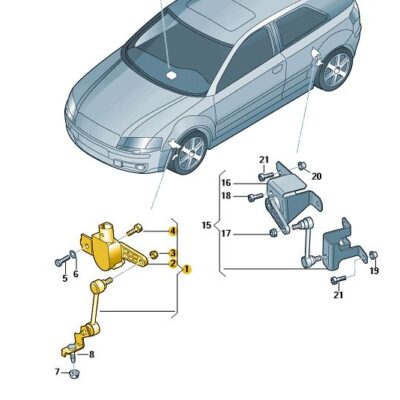 21
20
16
18
15
17
19
21
4
3
2
1
5
6
8
7