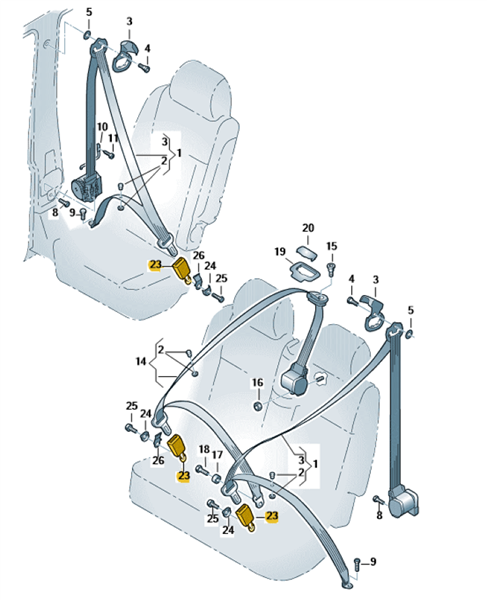 5
3
4
10
11
3
2
1
8
9
23
26
24
25
20
19
15
4
3
5
2
14
16
25
24
26
23
18
17
3
2
1
25
24
23
8
9