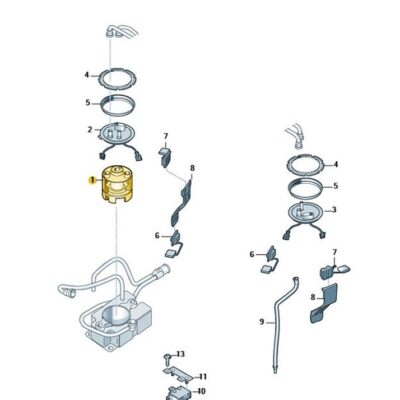 4
5
2
1
7
8
6
4
5
3
6
7
8
9
13
11
10