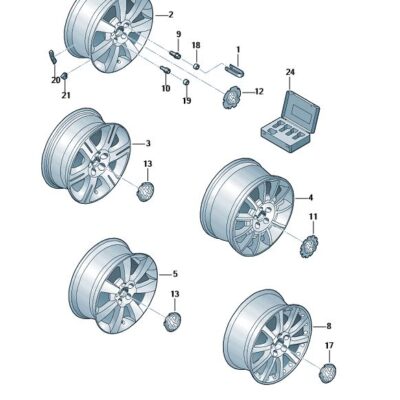 2
9
18
1
20
21
10
19
12
24
3
13
4
11
5
13
8
17