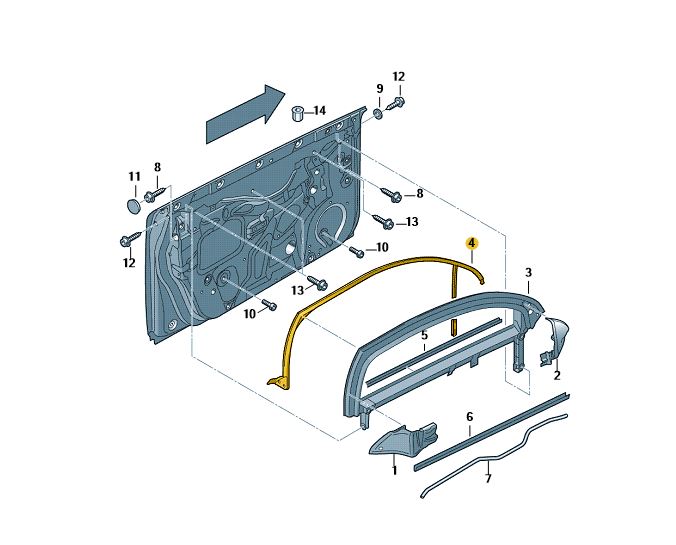 12
9
14
11
8
8
13
12
4
10
3
13
10
5
2
6
1
7