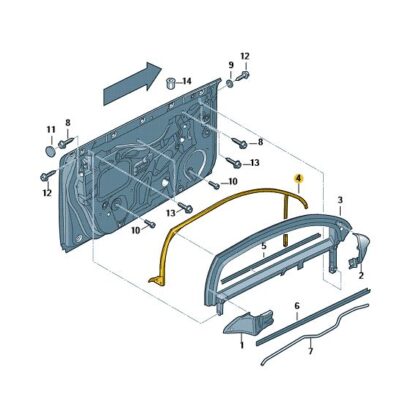 12
9
14
8
11
8
13
12
10
4
13
3
10
5
2
6
1
7