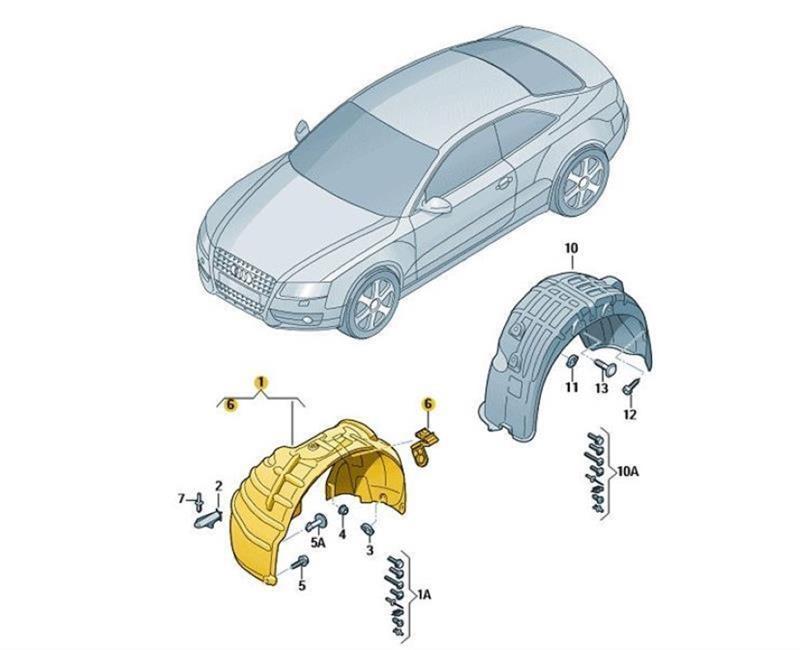 10
11
13
12
10A
1
6
6
7
2
5A
4
3
5
1A