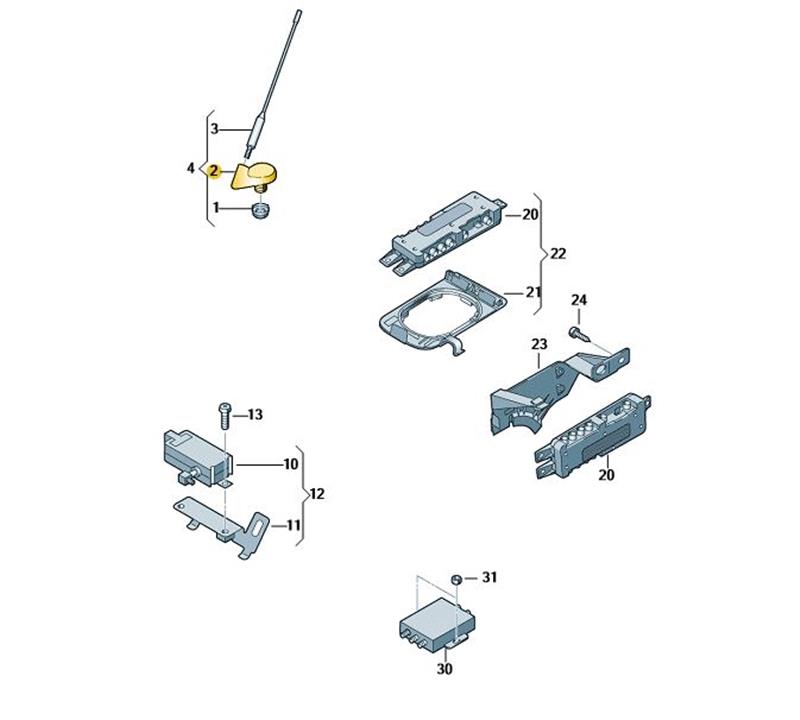 3
4
2
1
20
22
21
24
23
20
13
10
12
11
31
30