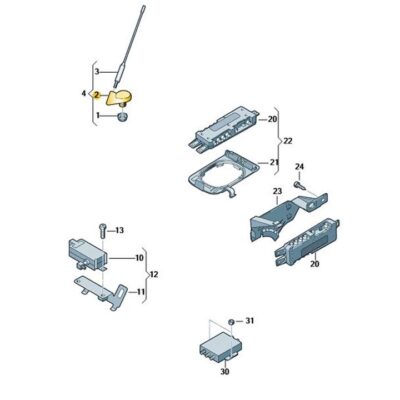 3
4
2
1
20
22
21
24
23
20
13
10
12
11
31
30