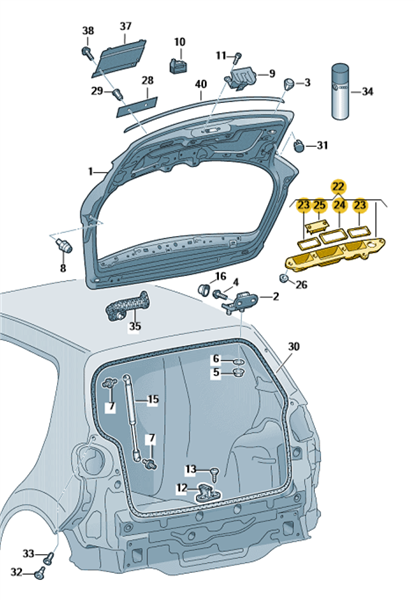 38
37
10
11
9
3
34
29
28
40
31
1
22
23
25
24
23
8
16
4
2
26
35
30
6
5
7
15
7
13
12
33
32