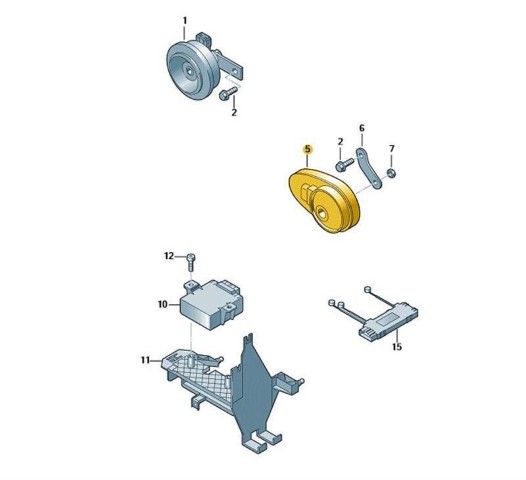 1
2
5
2
6
7
12
10
11
15