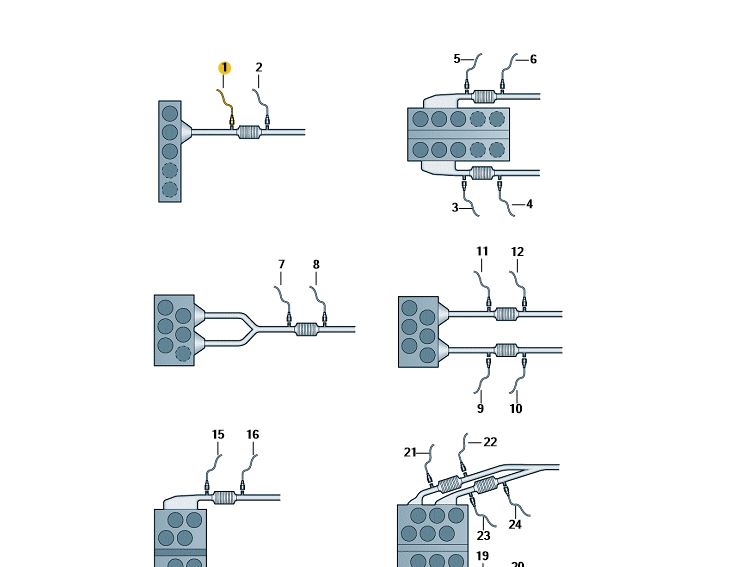 1
2
5
6
3
4
7
8
11
12
9
10
15
16
21
22
23
24
19
20