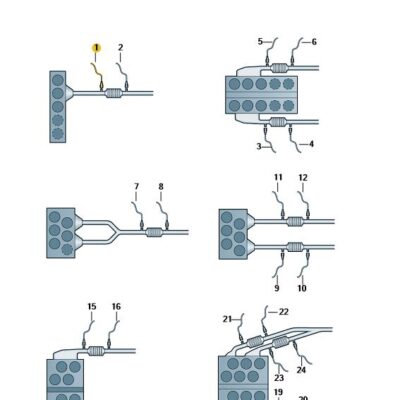 1
2
5
6
3
4
7
8
11
12
9
10
15
16
21
22
23
24
19
20