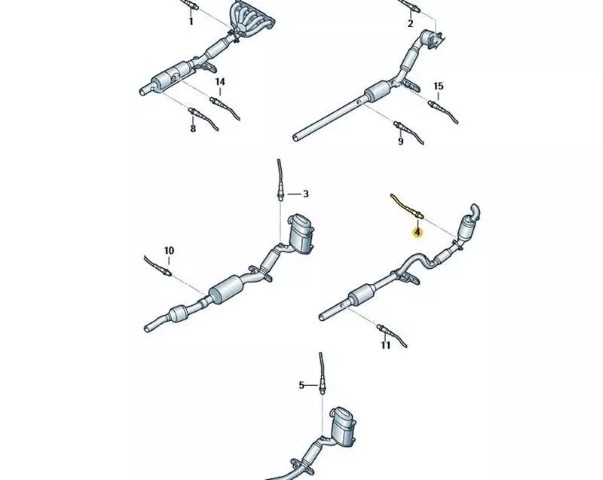 1
2
14
15
8
9
3
4
10
11
5