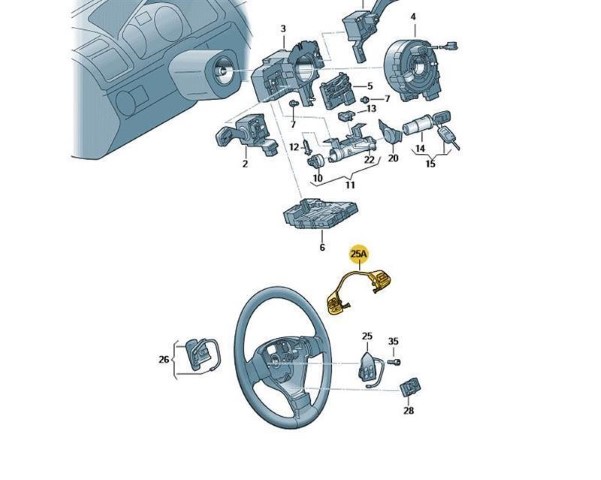 3
4
5
7
13
7
12
22
20
14
15
2
10
11
6
25A
25
35
26
28