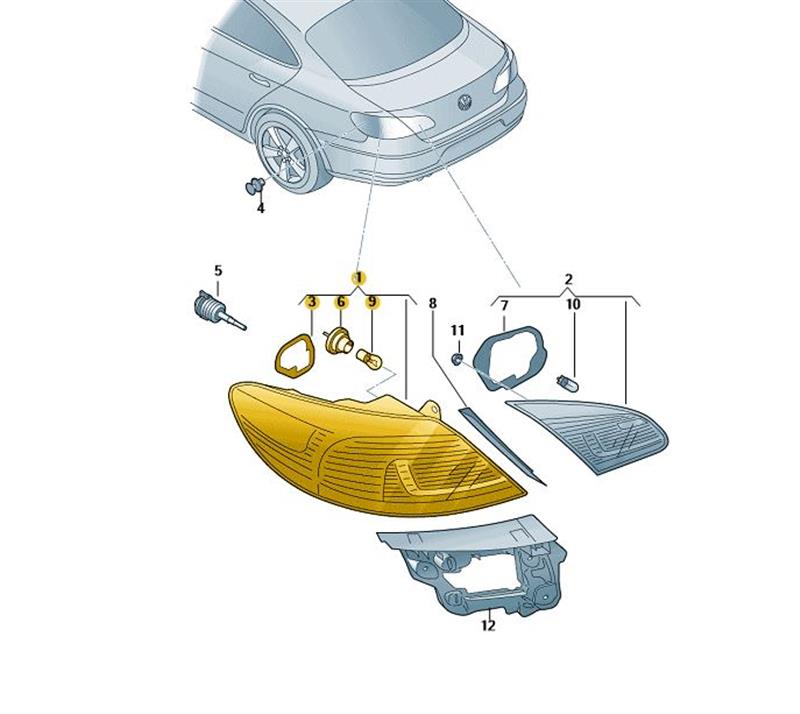 4
5
1
3
6
9
8
2
7
10
11
12