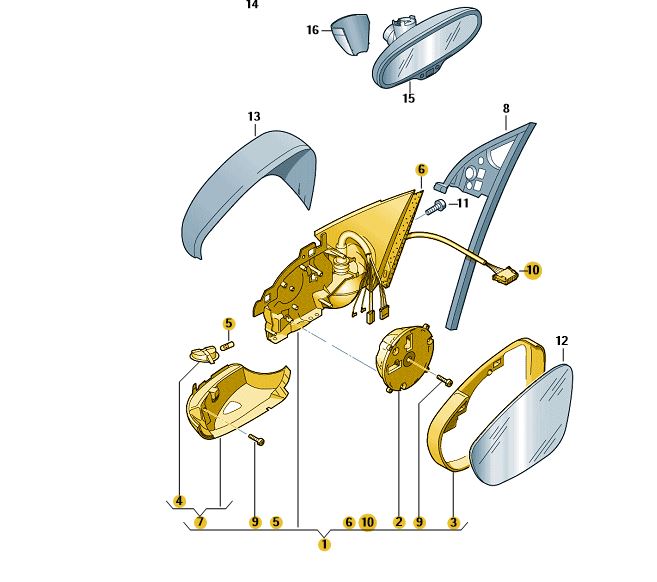 14

16

15

13

8

6

11

10

5

12

4

7

9

5

6

10

2

9

3

1