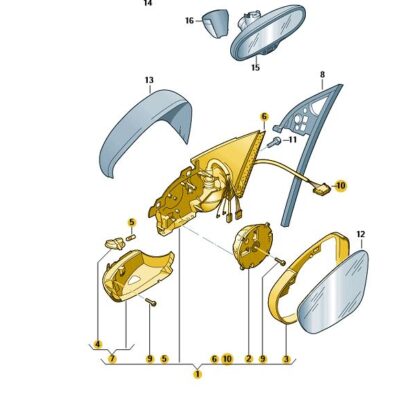 14
16
15
13
8
6
11
10
5
12
4
7
9
5
6
10
2
9
3
1