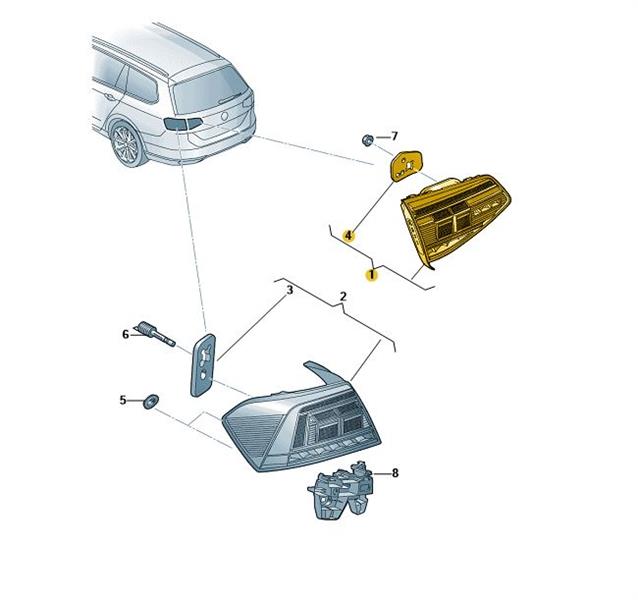 7
4
1
3
2
6
5
8