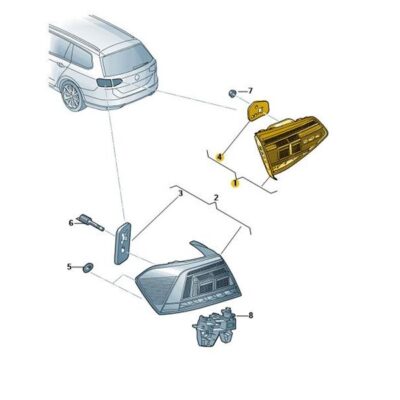 7
4
1
3
2
6
5
8