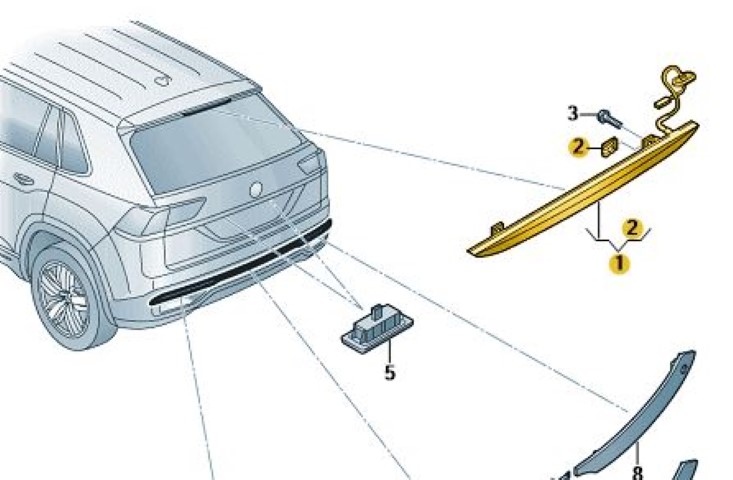 3
2
2
1
5
8