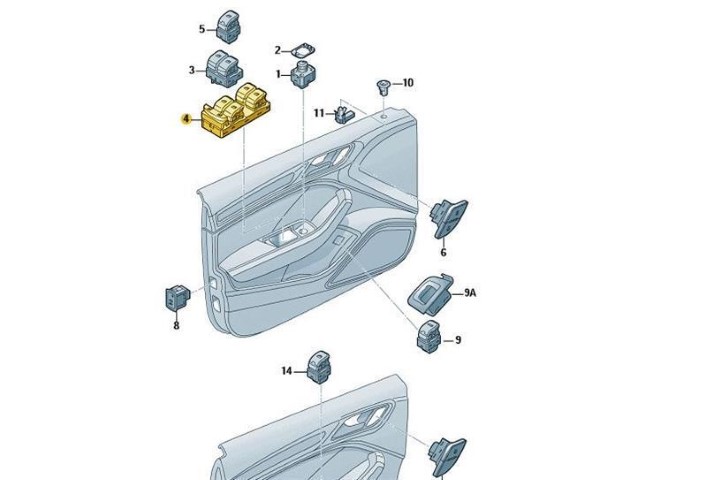 5
2
3
1
10
4
11
6
9A
8
9
14