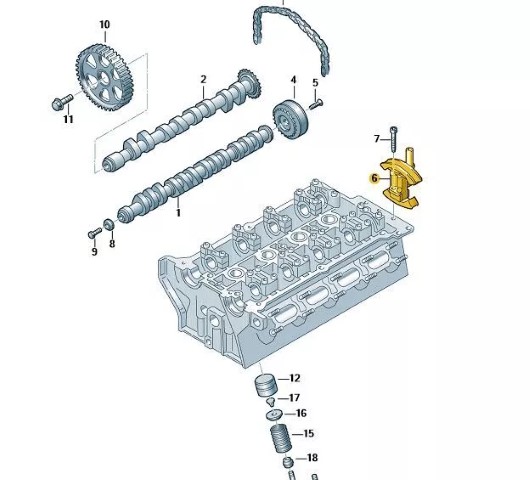 10
2
4
5
11
7
6
1
9
8
12
17
16
15
18