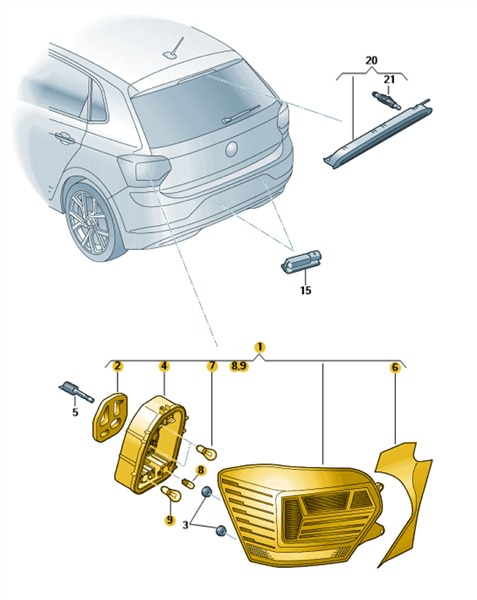 20
21
15
1
2
4
7
8.9
6
5
8
9
3