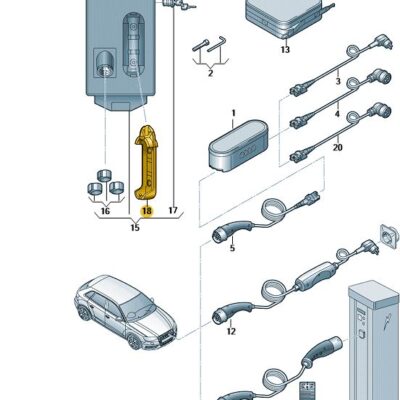 13
2
3
4
1
20
16
18
17
15
5
12