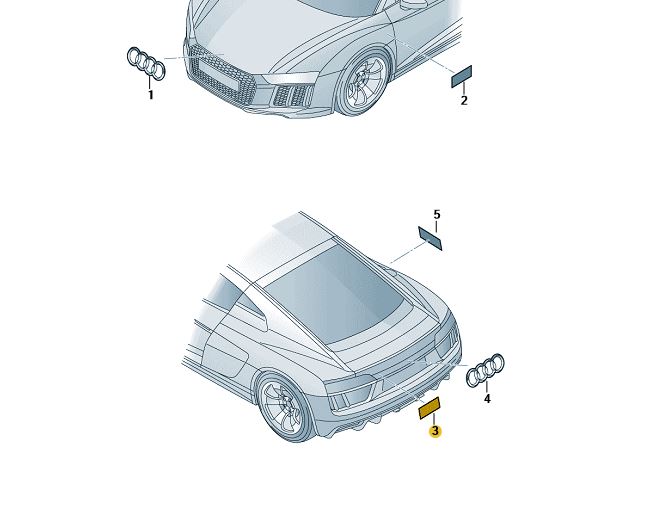 1
2
5
4
3