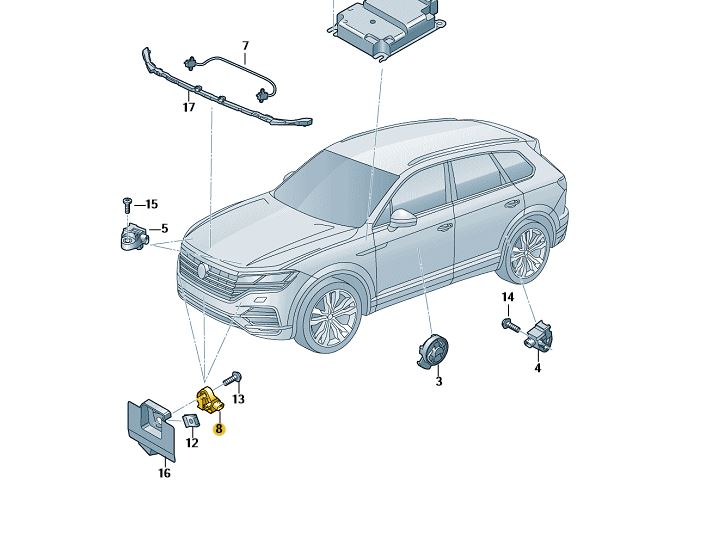 7
17
15
5
14
4
3
13
8
12
16