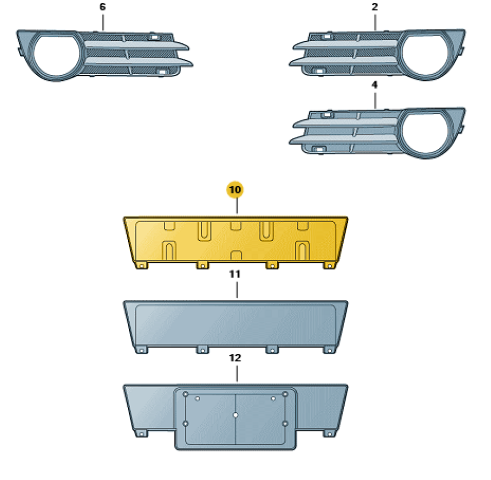 6

2

4

10

11

12