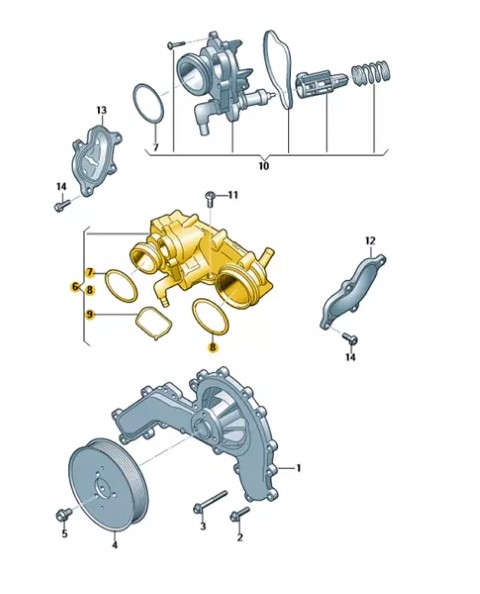 13
7
10
14
11
12
7
6
8
9
8
14
1
5
4
3
2