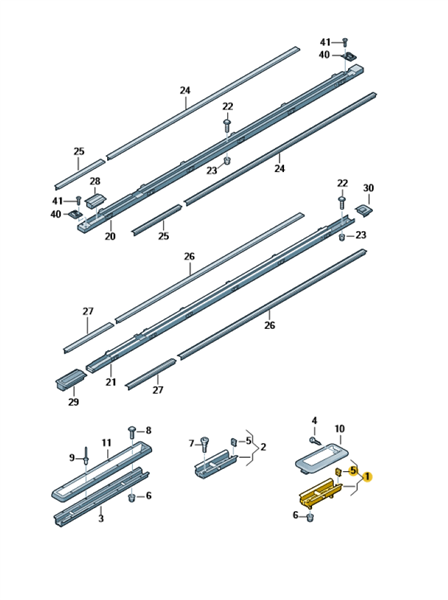 41
40
24
22
25
23
24
28
41
40
20
25
22
30
23
26
27
26
21
27
29
8
11
9
6
3
7
5
2
4
10
5
1
6