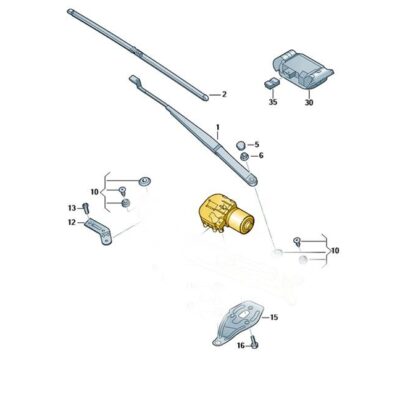 2
35
30
1
5
6
10
13
12
10
15
16