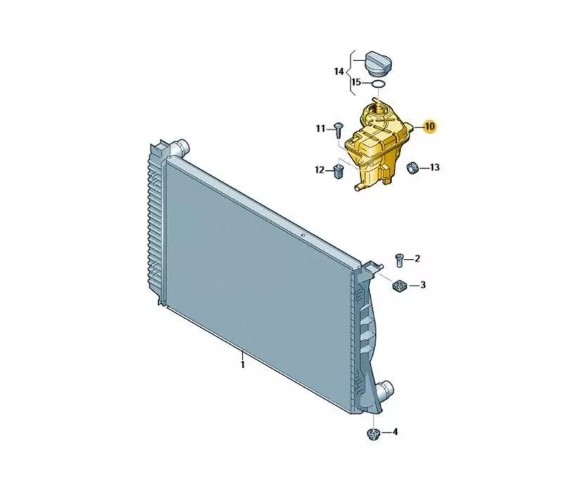 14
15
11
10
12
13
2
3
1
4