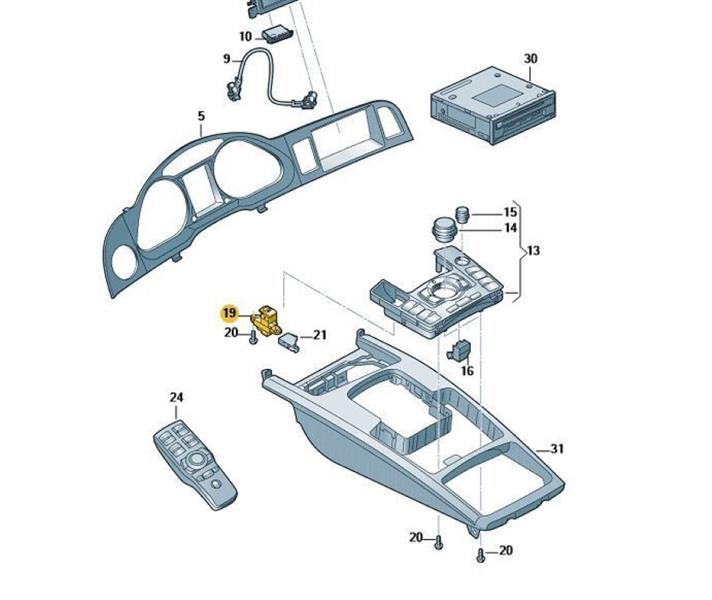 10
9
30
5
15
14
13
19
20
21
16
24
31
20
20