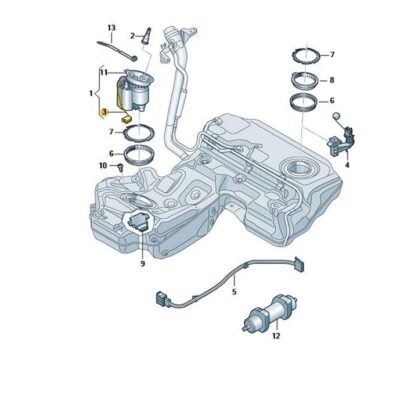 13
2
11
1
3
7
6
10
7
8
6
4
9
5
12