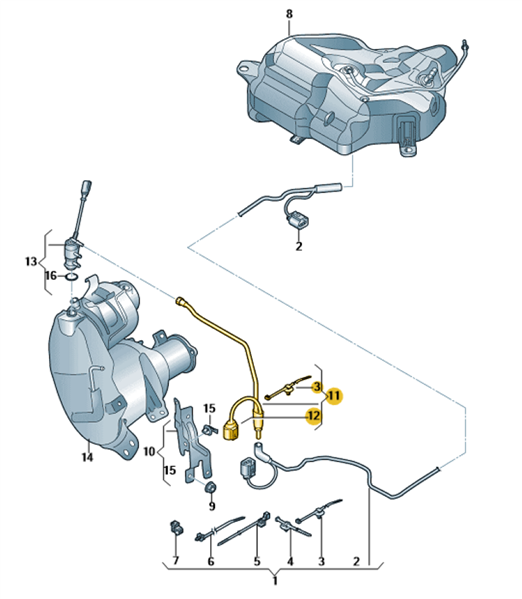 8

2

13

16

3

11

12

15

10

15

14

9

7

6

5

4

3

2

1